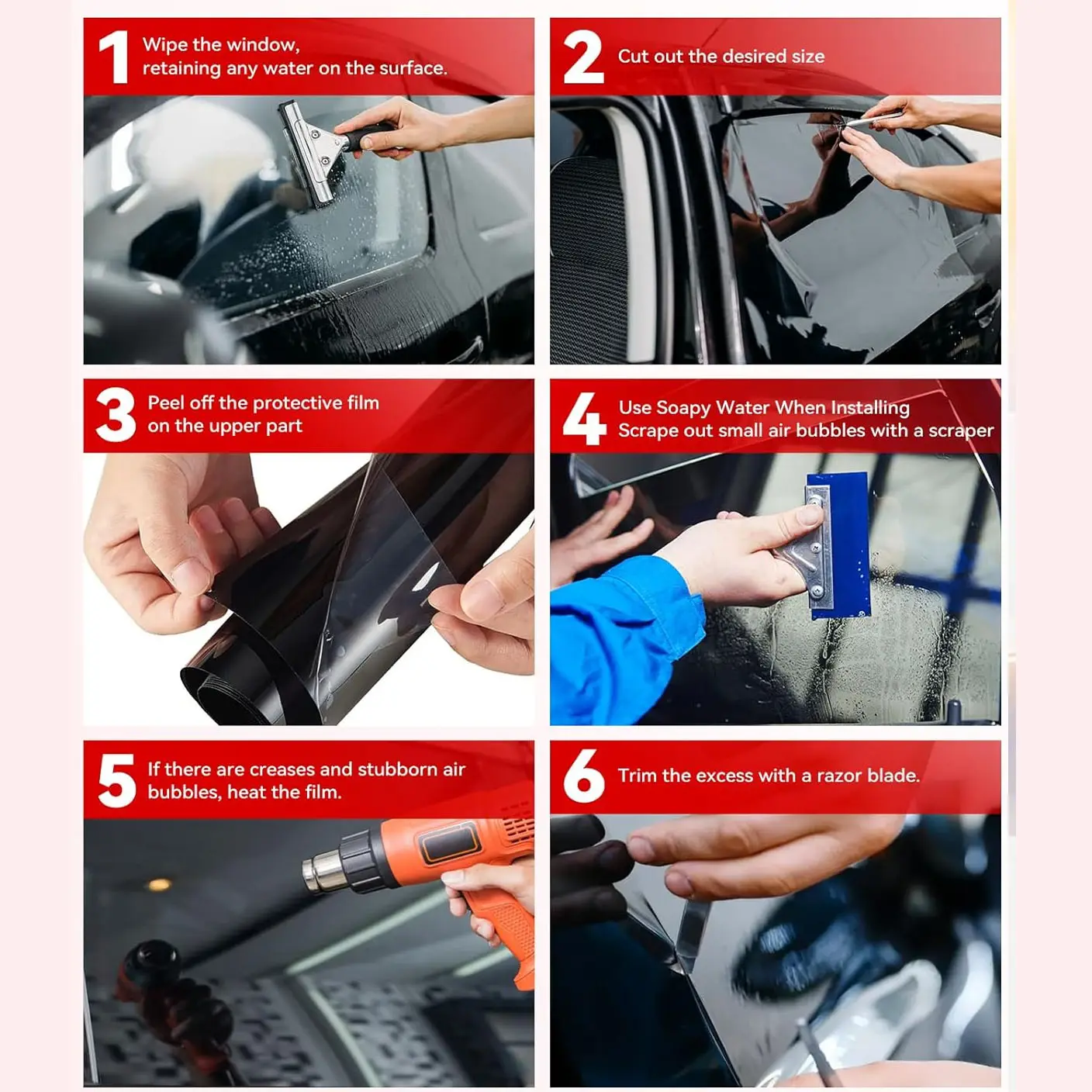 1 Wipe the window, retaining any water on the surface.

2 Cut out the desired size

3 Peel off the protective film on the upper part

4 Use Soapy Water When Installing Scrape out small air bubbles with a scraper

5 If there are creases and stubborn air bubbles, heat the film.

6 Trim the excess with a razor blade.